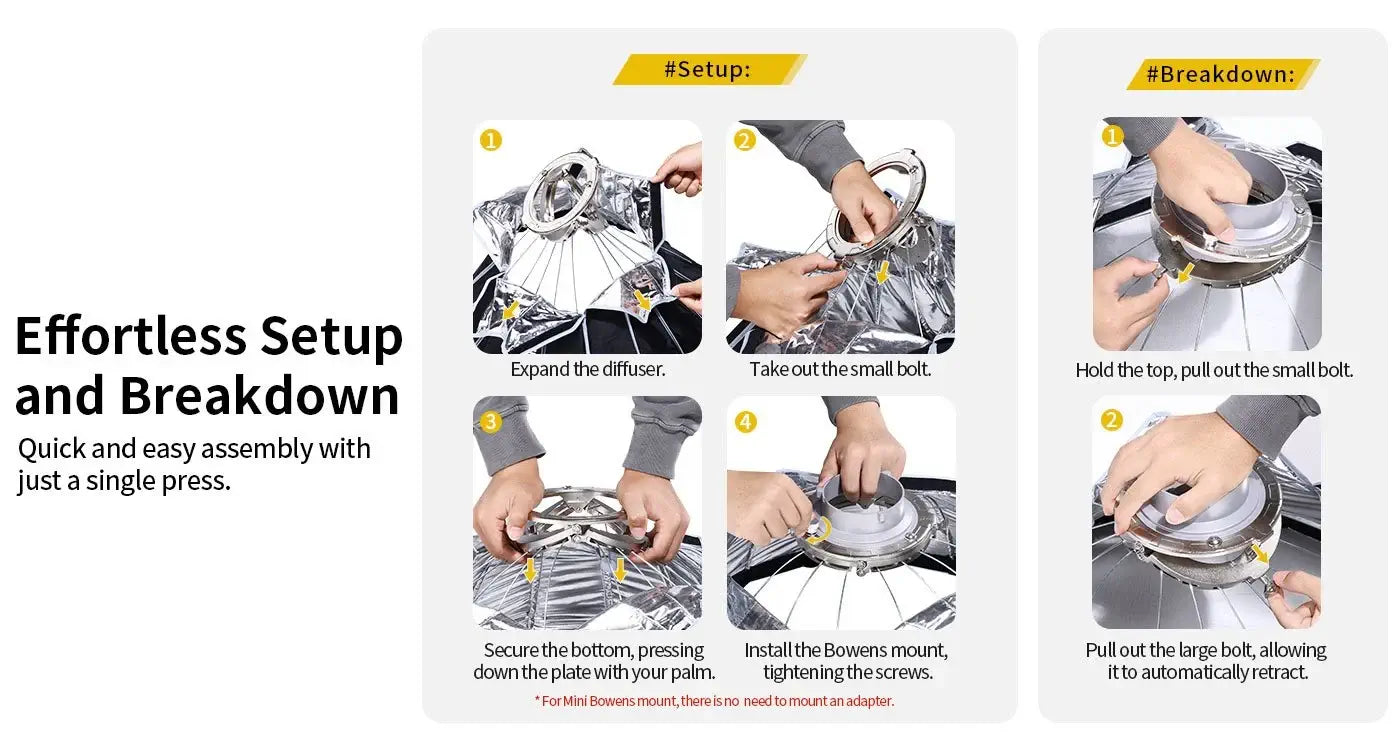 Effortless Setup and Breakdown

Quick and easy assembly with just a single press.

#Setup:

1

Expand the diffuser.

2

Take out the small bolt.

3

Secure the bottom, pressing down the plate with your palm.

4

Install the Bowens mount, tightening the screws.

* For Mini Bowens mount, there is no need to mount an adapter.

#Breakdown:

1

Hold the top, pull out the small bolt.

2

Pull out the large bolt, allowing it to automatically retract.