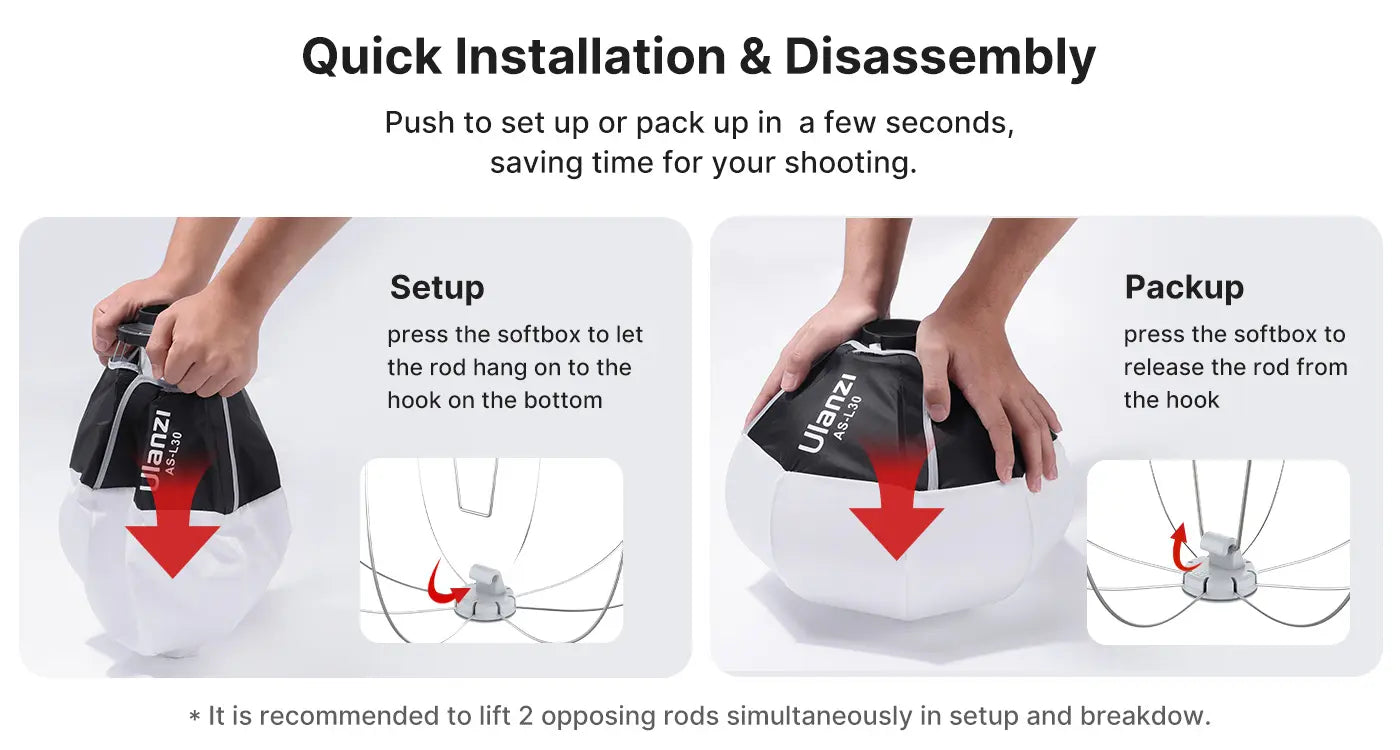 Quick Installation & Disassembly

Push to set up or pack up in a few seconds, saving time for your shooting.

Ulanzi
AS-L30

Setup
press the softbox to let the rod hang on to the hook on the bottom

Ulanzi
AS-L30

Packup
press the softbox to release the rod from the hook

* It is recommended to lift 2 opposing rods simultaneously in setup and breakdow.