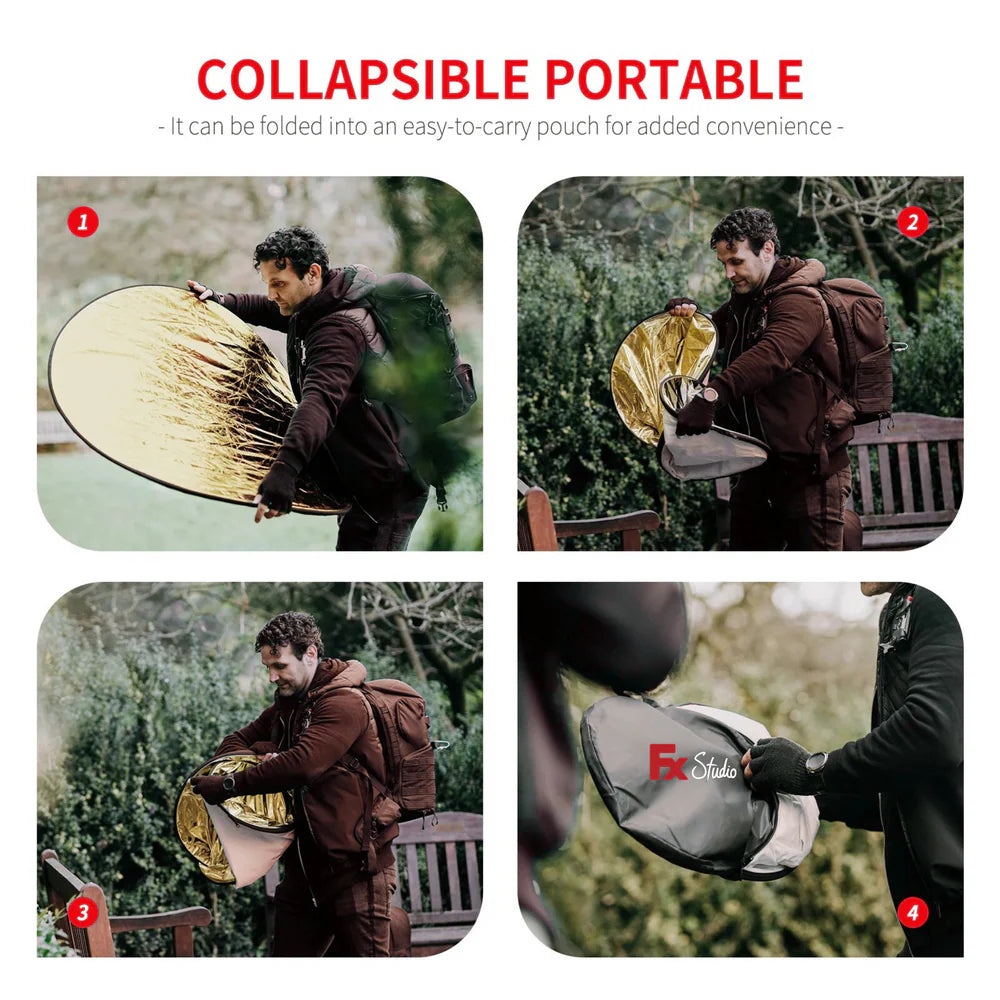 COLLAPSIBLE PORTABLE
- It can be folded into an easy-to-carry pouch for added convenience -

1

2

3

Fx Studio

4