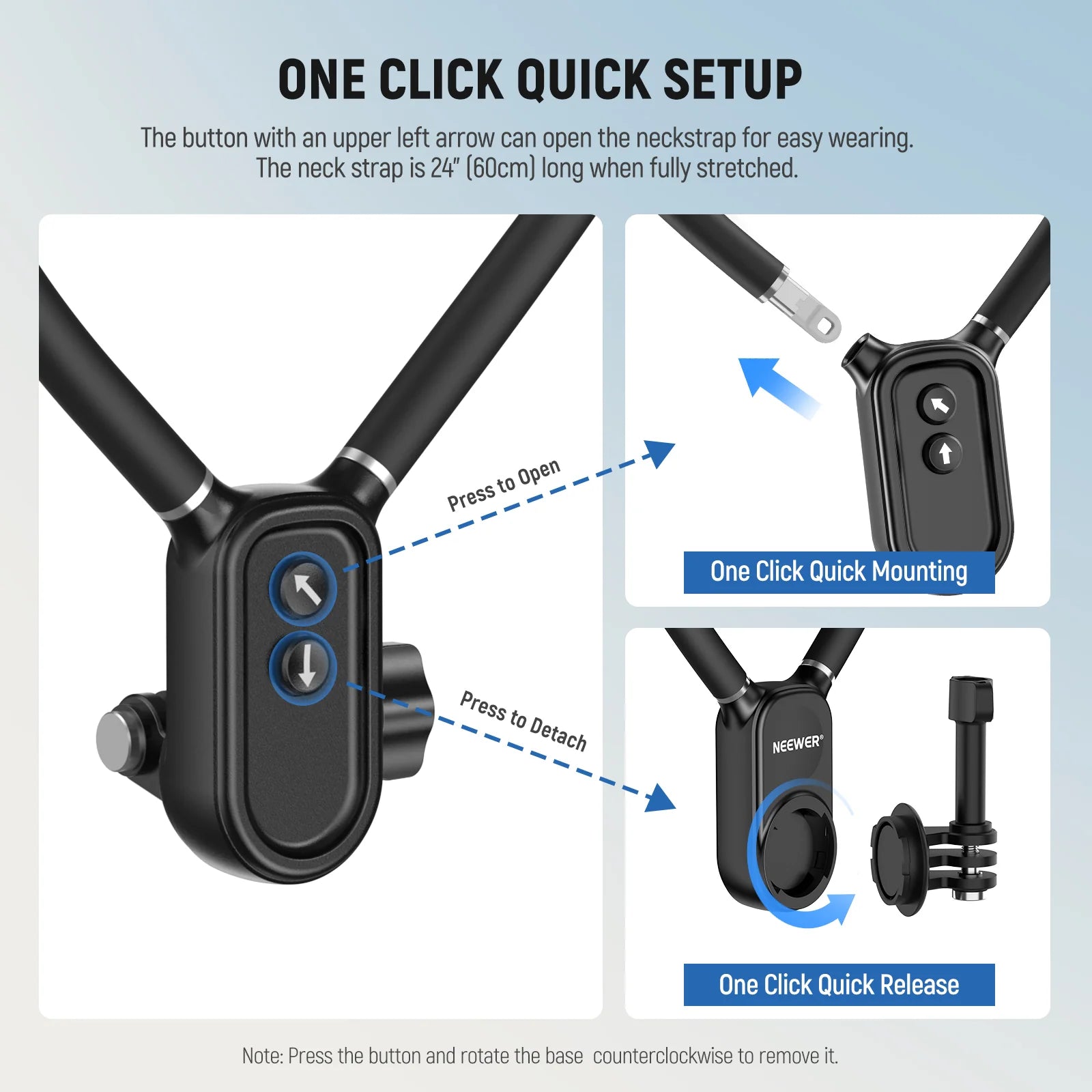 ONE CLICK QUICK SETUP

The button with an upper left arrow can open the neckstrap for easy wearing. The neck strap is 24" (60cm) long when fully stretched.

Press to Open

Press to Detach

One Click Quick Mounting

NEEWER®

One Click Quick Release

Note: Press the button and rotate the base counterclockwise to remove it.