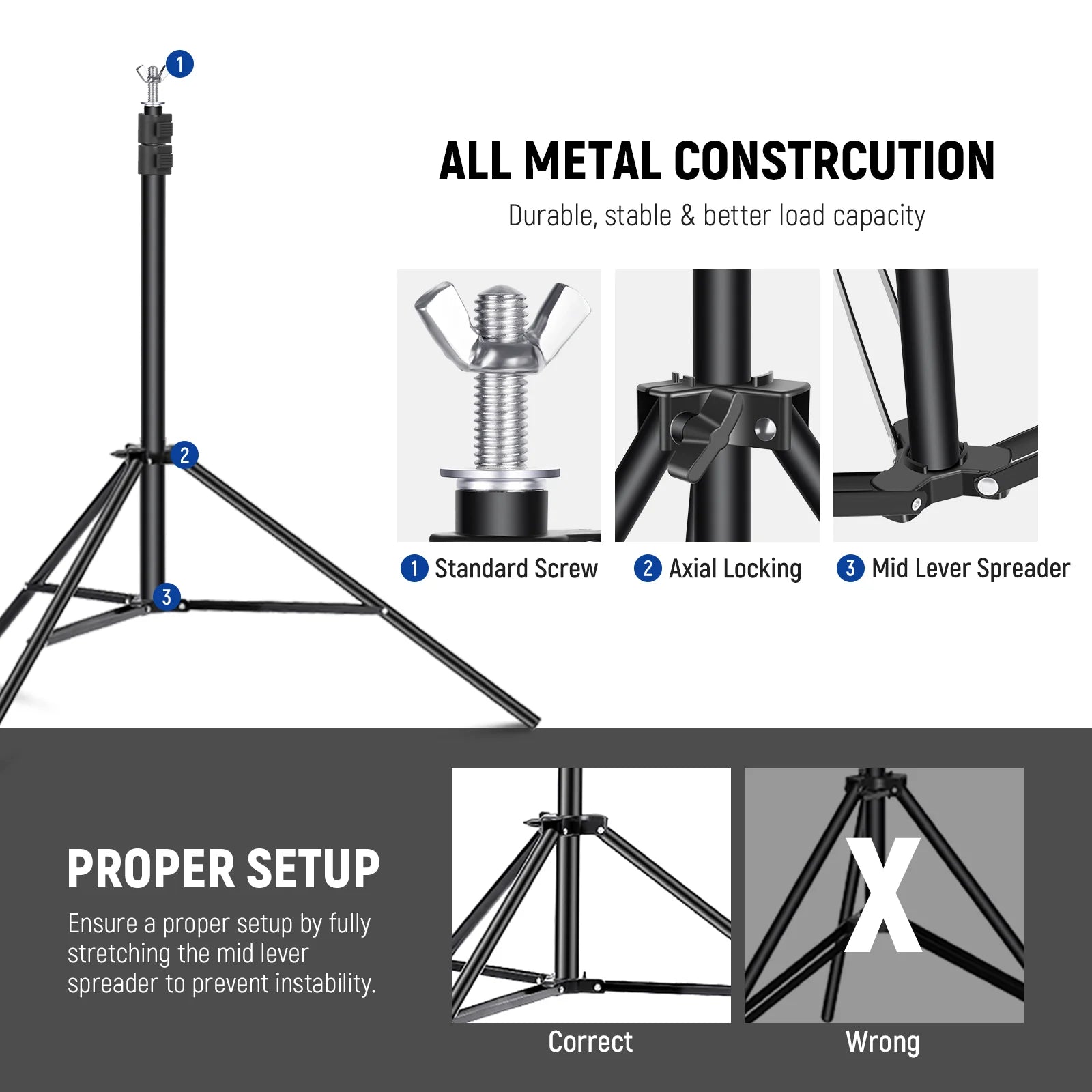 1

2

3

ALL METAL CONSTRCUTION

Durable, stable & better load capacity

1 Standard Screw

2 Axial Locking

3 Mid Lever Spreader

PROPER SETUP

Ensure a proper setup by fully stretching the mid lever spreader to prevent instability.

Correct

X

Wrong