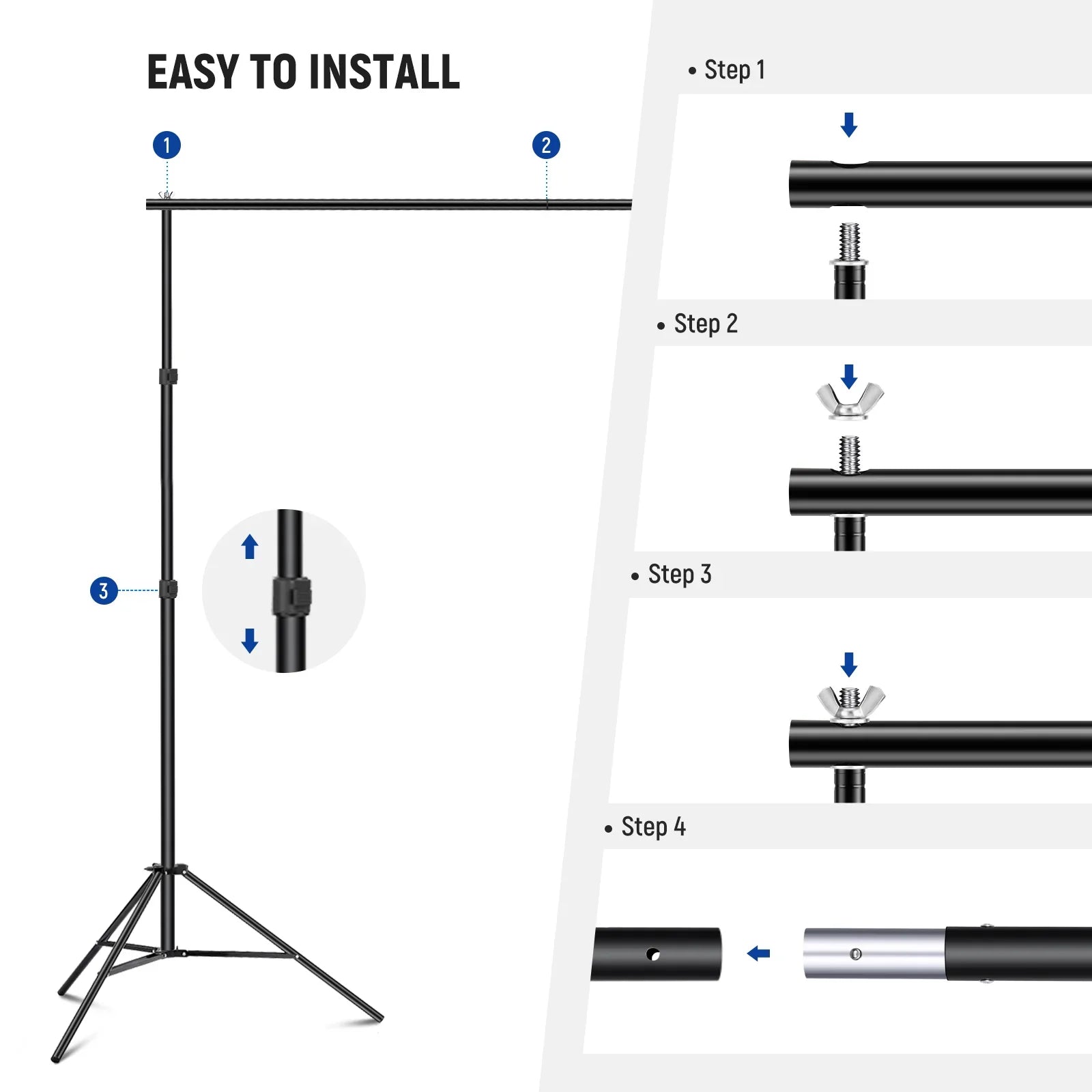 EASY TO INSTALL

1

2

3

• Step 1

• Step 2

• Step 3

• Step 4