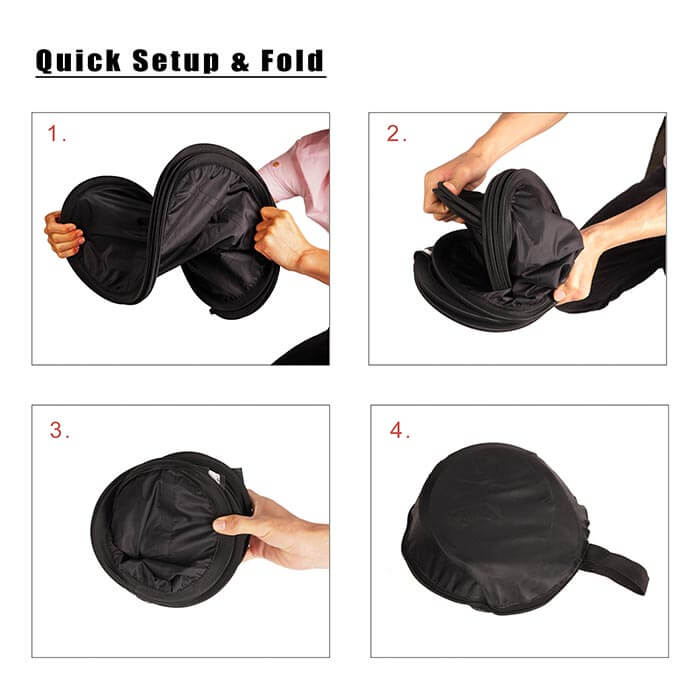 Quick Setup & Fold

1.

2.

3.

4.