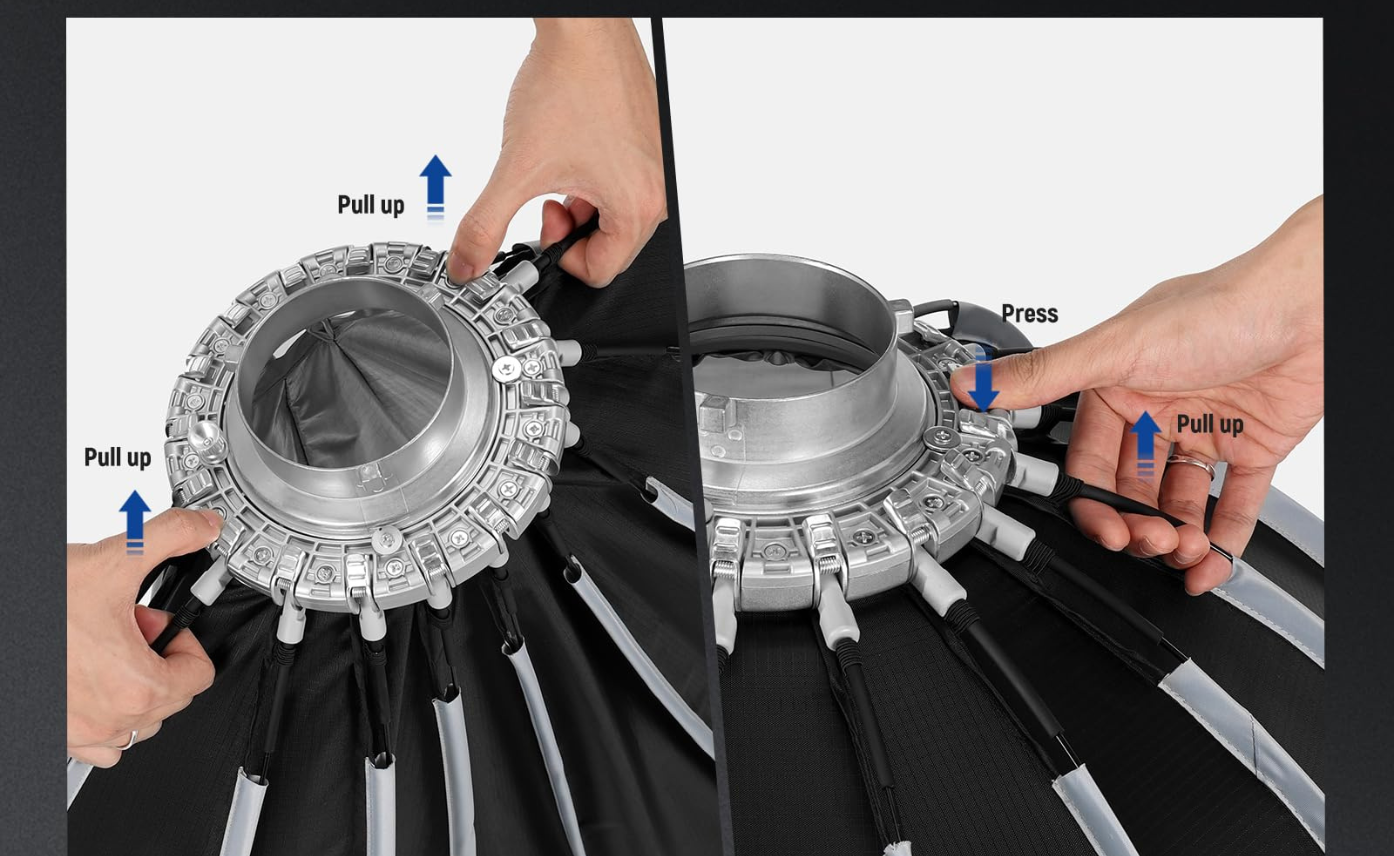 Pull up

Pull up

Press

Pull up