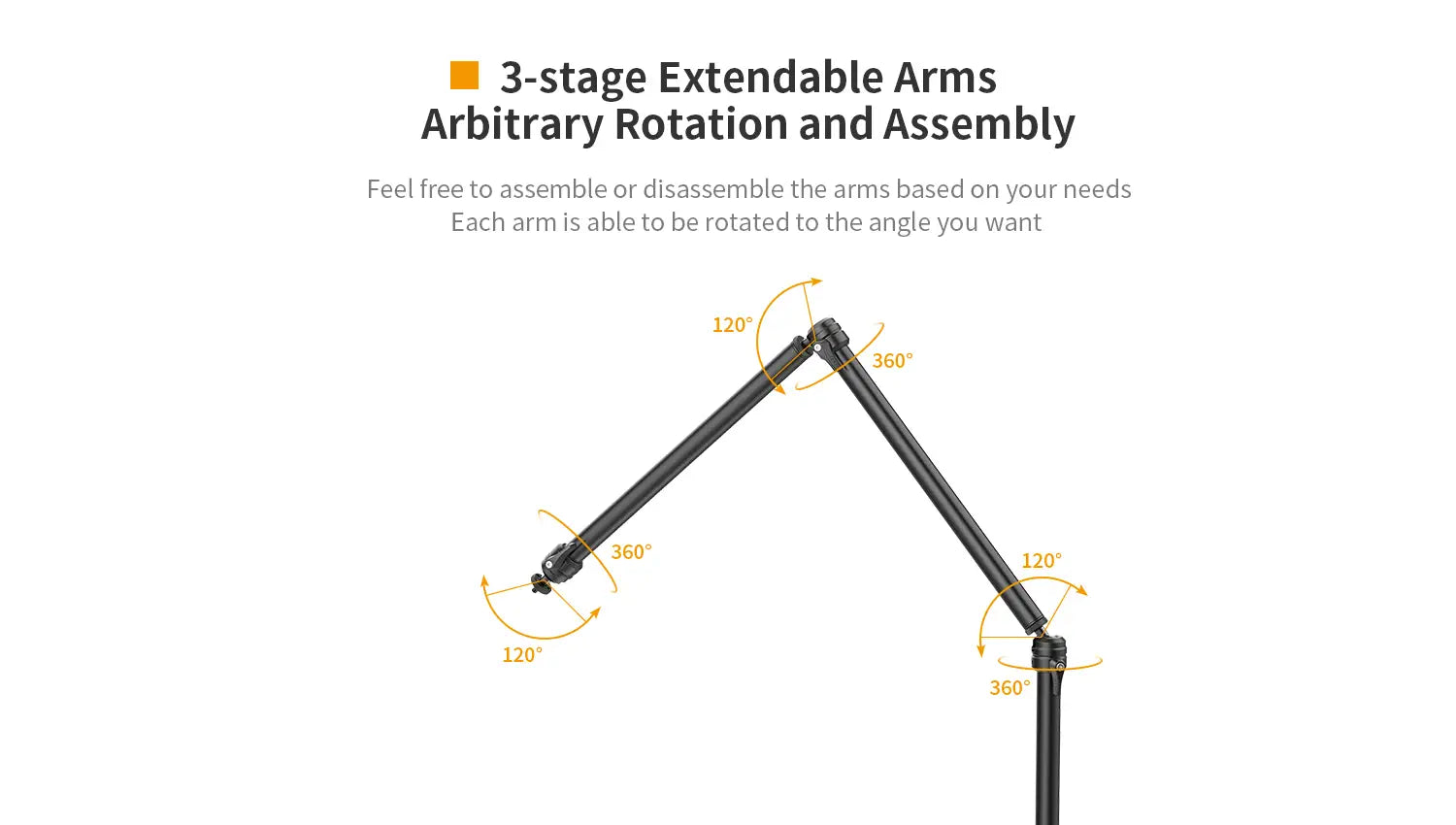 3-stage Extendable Arms
Arbitrary Rotation and Assembly

Feel free to assemble or disassemble the arms based on your needs
Each arm is able to be rotated to the angle you want

120°
360°
360°
120°
120°
360°