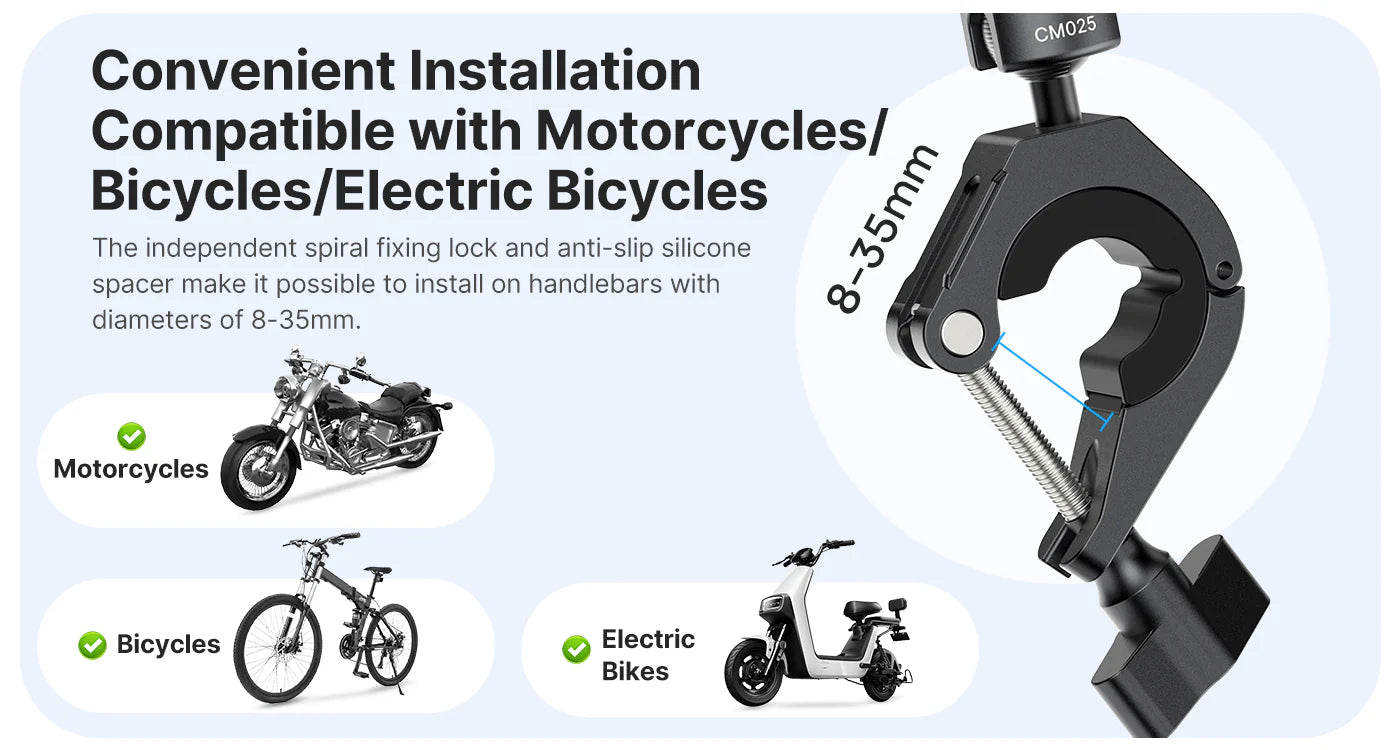 Convenient Installation Compatible with Motorcycles/ Bicycles/Electric Bicycles

The independent spiral fixing lock and anti-slip silicone spacer make it possible to install on handlebars with diameters of 8-35mm.

CM025

8-35mm

Motorcycles

Bicycles

Electric Bikes