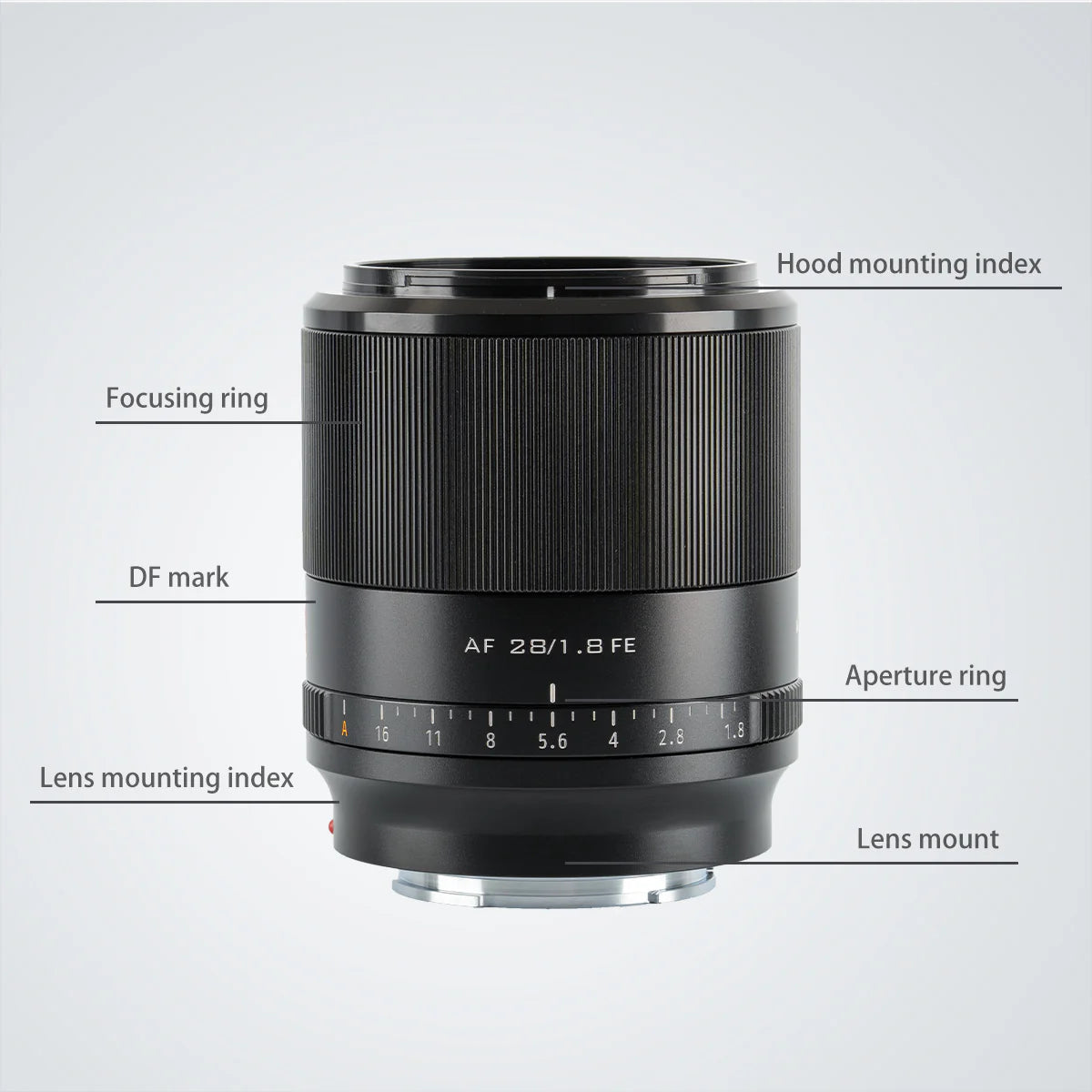 Hood mounting index

Focusing ring

DF mark

AF 28/1.8 FE

Aperture ring

A 16 11 8 5.6 4 2.8 1.8

Lens mounting index

Lens mount